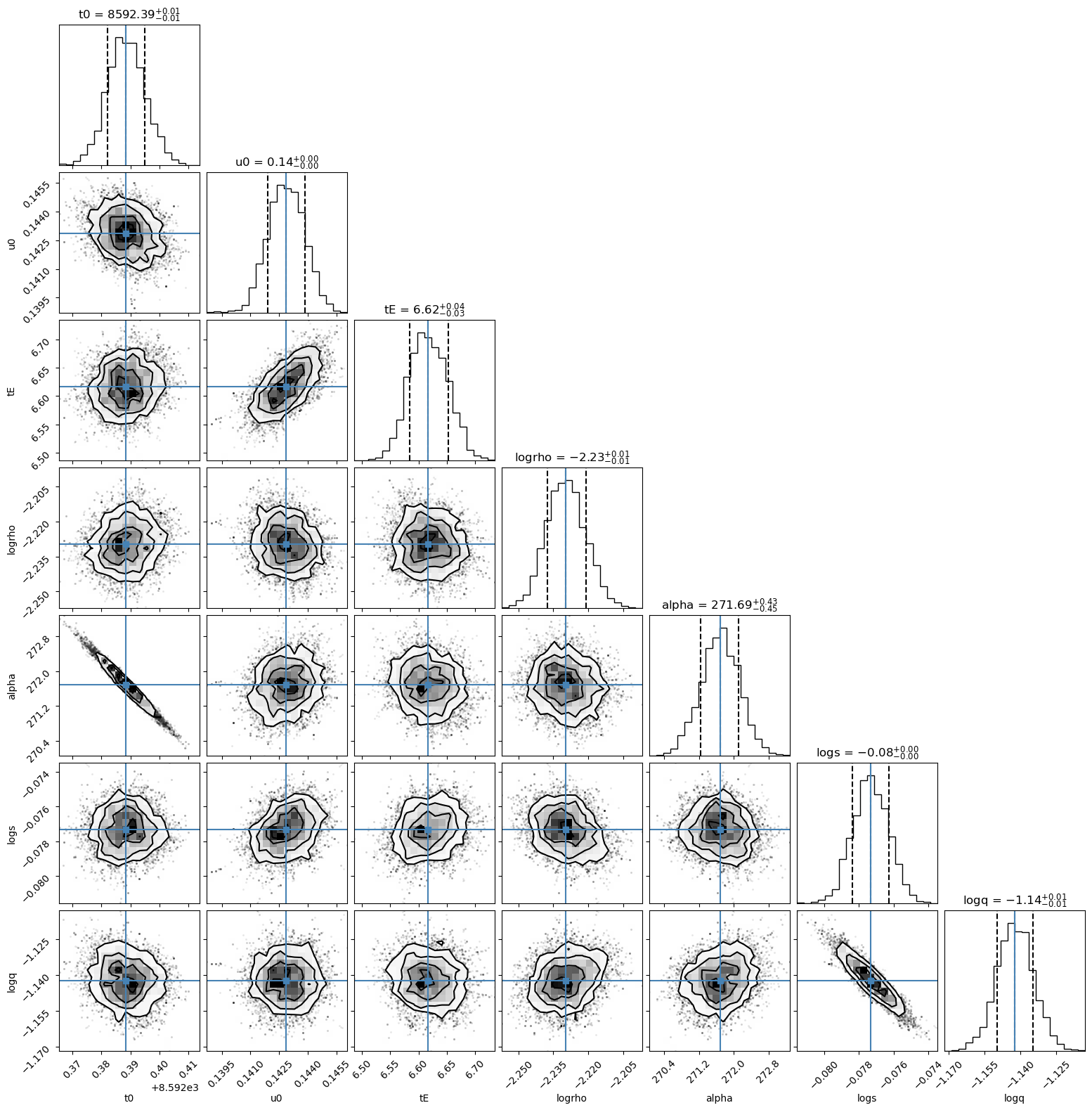 t0 = $8592.39^{+0.01}_{-0.01}$

u0 = $0.14^{+0.00}_{-0.00}$

tE = $6.62^{+0.04}_{-0.03}$

logrho = $-2.23^{+0.01}_{-0.01}$

alpha = $271.69^{+0.43}_{-0.45}$

logs = $-0.08^{+0.00}_{-0.00}$

logq = $-1.14^{+0.01}_{-0.01}$

u0
0.1455
0.1440
0.1425
0.1410
0.1395

tE
6.70
6.65
6.60
6.55
6.50

logrho
−2.205
−2.220
−2.235
−2.250

alpha
272.8
272.0
271.2
270.4

logs
−0.074
−0.076
−0.078
−0.080

logq
−1.125
−1.140
−1.155
−1.170

0.37 0.38 0.39 0.40 0.41
+8.592e3
t0

0.1395 0.1410 0.1425 0.1440 0.1455
u0

6.50 6.55 6.60 6.65 6.70
tE

−2.250 −2.235 −2.220 −2.205
logrho

270.4 271.2 272.0 272.8
alpha

−0.080 −0.078 −0.076 −0.074
logs

−1.170 −1.155 −1.140 −1.125
logq